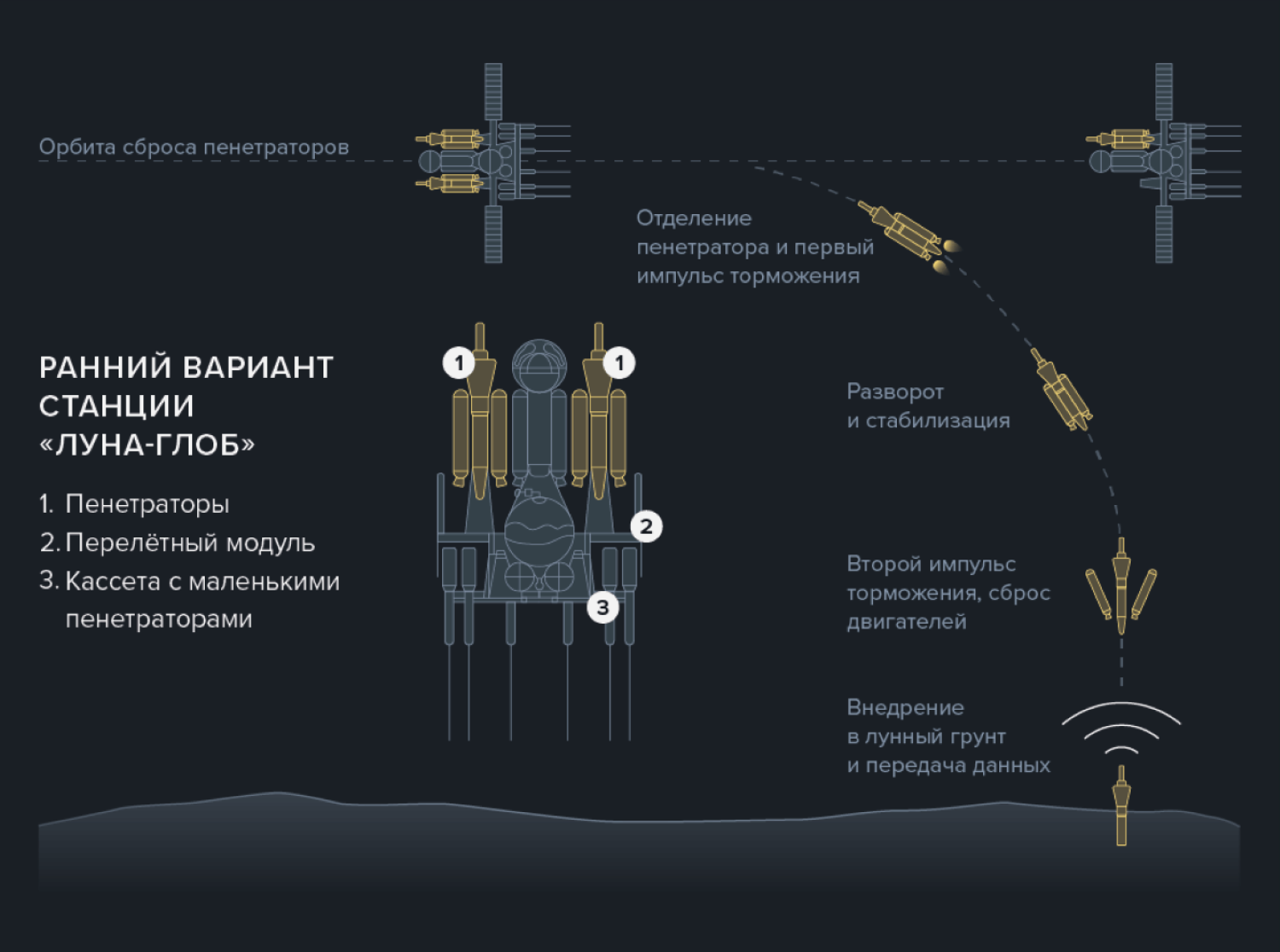 Орбита сброса пенетраторов

Отделение пенетратора и первый импульс торможения

РАННИЙ ВАРИАНТ СТАНЦИИ «ЛУНА-ГЛОБ»

1. Пенетраторы
2. Перелётный модуль
3. Кассета с маленькими пенетраторами

1

1

2

3

Разворот и стабилизация

Второй импульс торможения, сброс двигателей

Внедрение в лунный грунт и передача данных